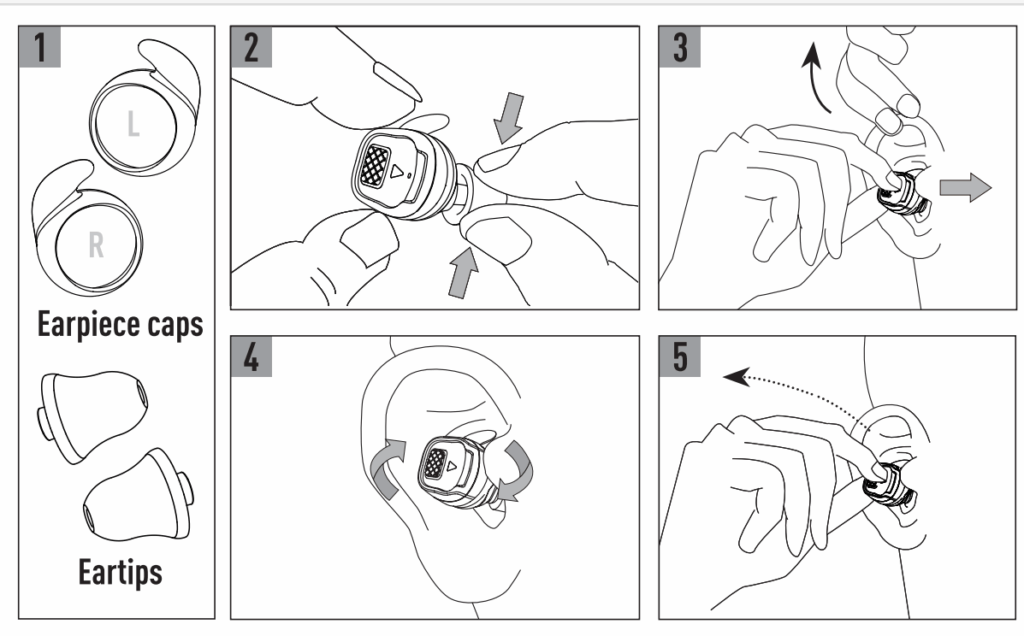 1

L

R

Earpiece caps

Eartips

2

3

4

5